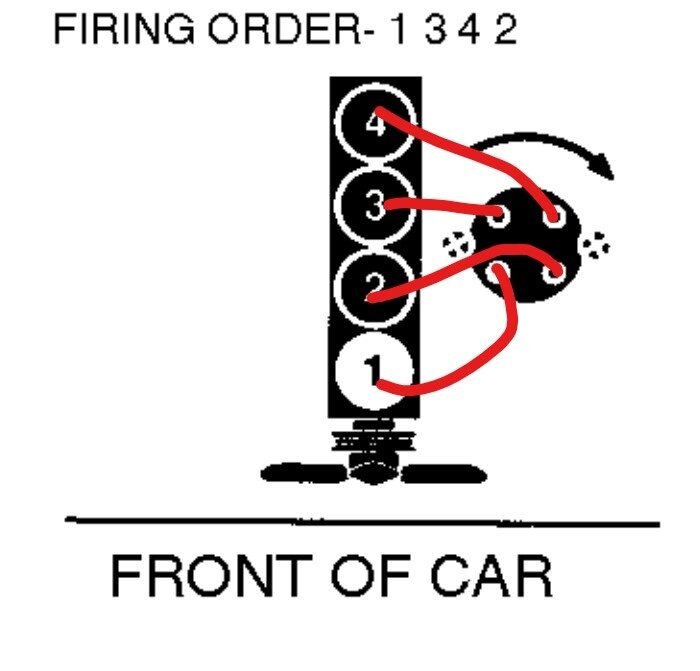 FIRING ORDER- 1 3 4 2

4
3
2
1

FRONT OF CAR