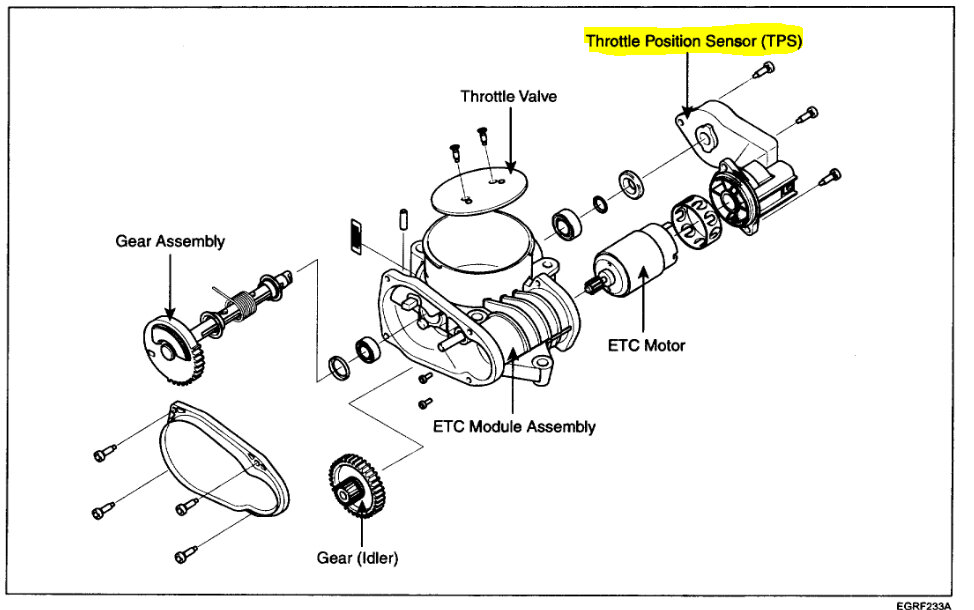 Throttle Position Sensor (TPS)

Throttle Valve

Gear Assembly

ETC Motor

ETC Module Assembly

Gear (Idler)

EGRF233A