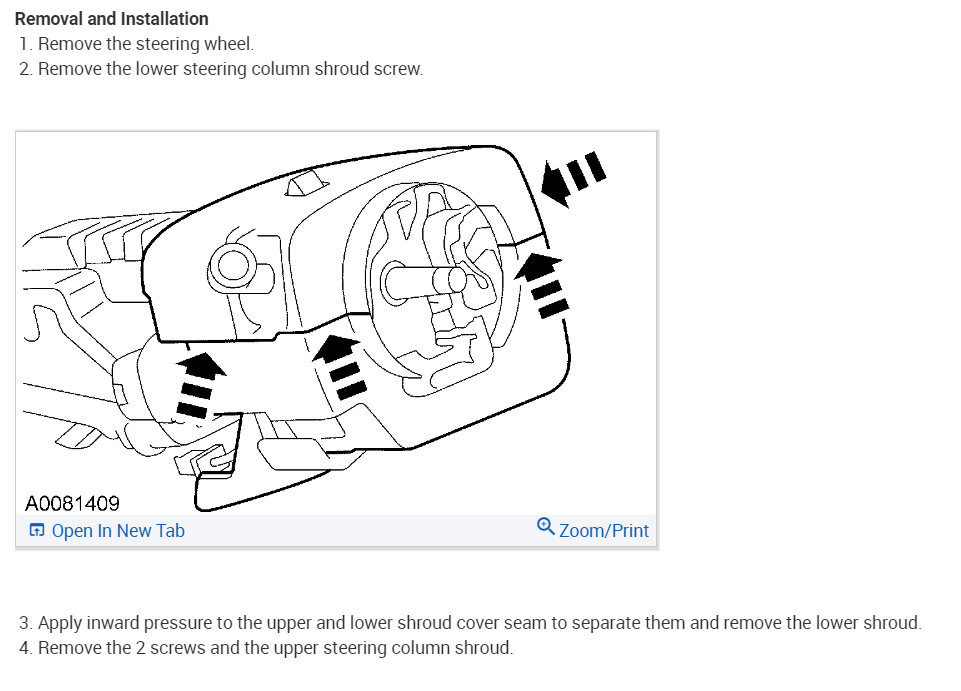 Removal and Installation

1. Remove the steering wheel.
2. Remove the lower steering column shroud screw.

A0081409

Open In New Tab

Zoom/Print

3. Apply inward pressure to the upper and lower shroud cover seam to separate them and remove the lower shroud.
4. Remove the 2 screws and the upper steering column shroud.