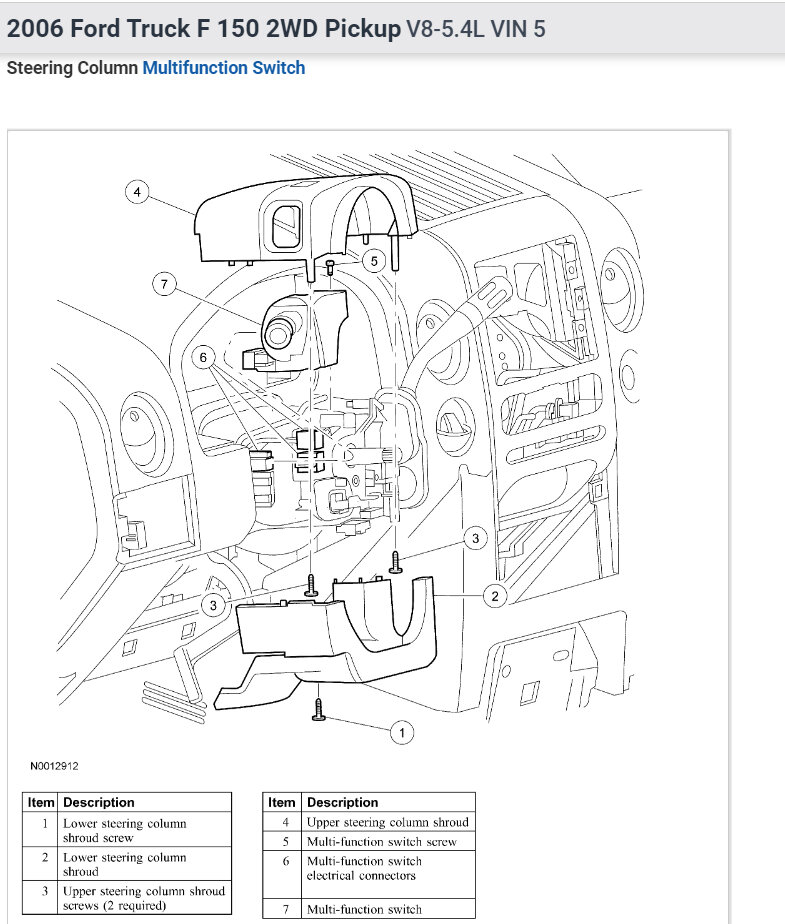 2006 Ford Truck F 150 2WD Pickup V8-5.4L VIN 5

Steering Column Multifunction Switch

4
5
7
6
3
3
2
1

N0012912

| Item | Description |
|---|---|
| 1 | Lower steering column shroud screw |
| 2 | Lower steering column shroud |
| 3 | Upper steering column shroud screws (2 required) |

| Item | Description |
|---|---|
| 4 | Upper steering column shroud |
| 5 | Multi-function switch screw |
| 6 | Multi-function switch electrical connectors |
| 7 | Multi-function switch |