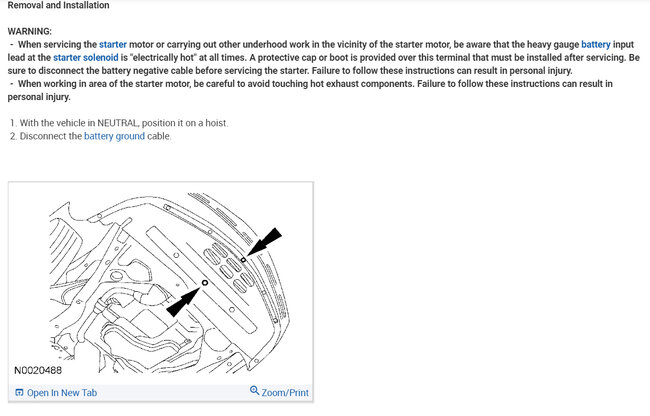 Removal and Installation

WARNING:
- When servicing the starter motor or carrying out other underhood work in the vicinity of the starter motor, be aware that the heavy gauge battery input lead at the starter solenoid is "electrically hot" at all times. A protective cap or boot is provided over this terminal that must be installed after servicing. Be sure to disconnect the battery negative cable before servicing the starter. Failure to follow these instructions can result in personal injury.
- When working in area of the starter motor, be careful to avoid touching hot exhaust components. Failure to follow these instructions can result in personal injury.

1. With the vehicle in NEUTRAL, position it on a hoist.
2. Disconnect the battery ground cable.

N0020488

Open In New Tab

Zoom/Print