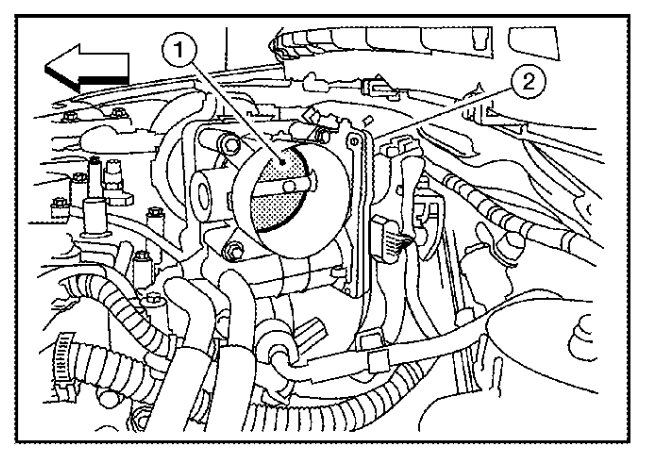 1
2