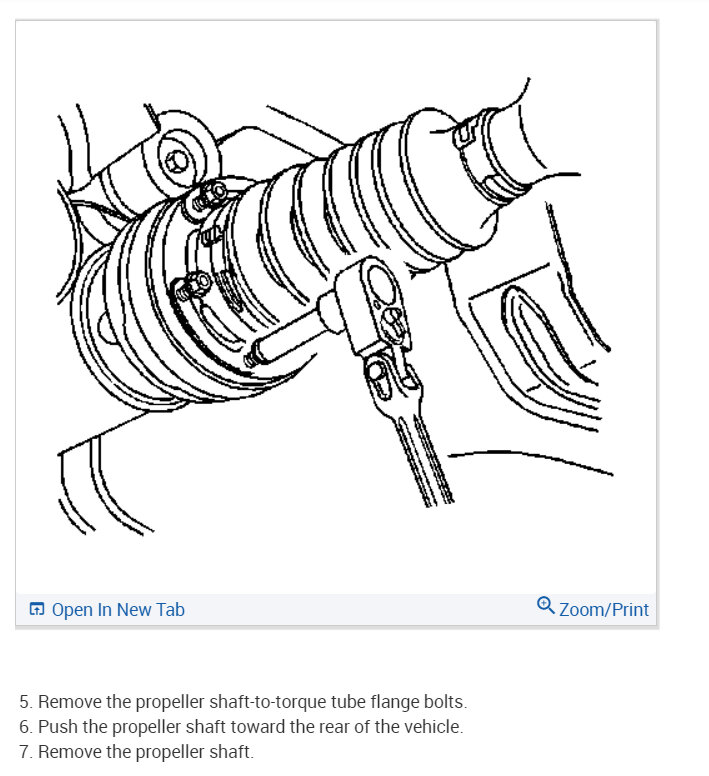 Open In New Tab
Zoom/Print

5. Remove the propeller shaft-to-torque tube flange bolts.
6. Push the propeller shaft toward the rear of the vehicle.
7. Remove the propeller shaft.