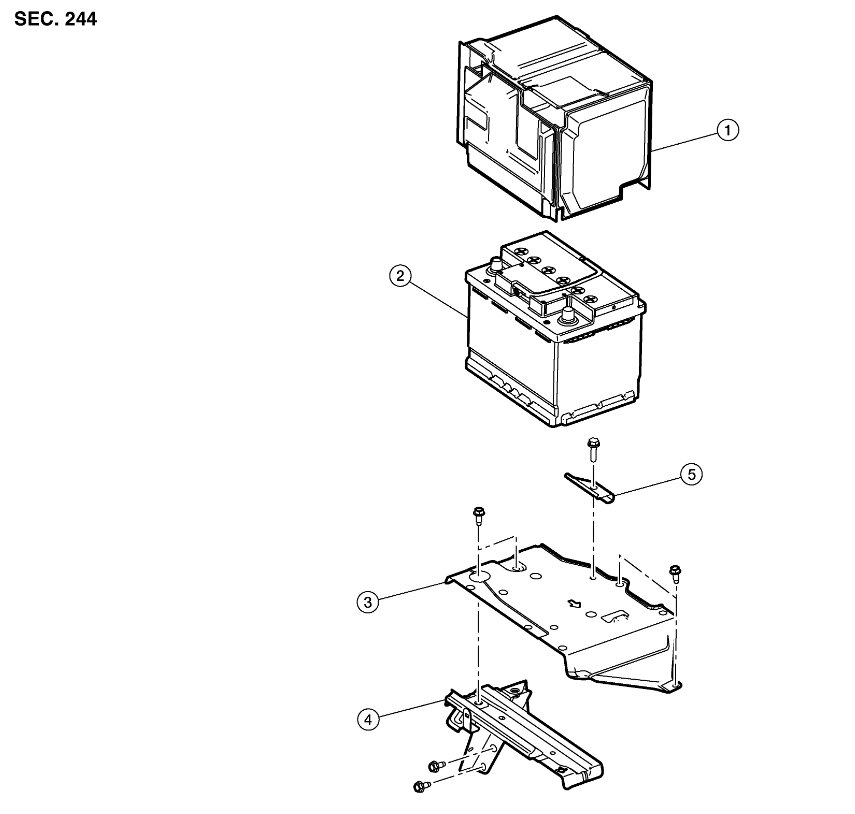 SEC. 244

1

2

5

3

4