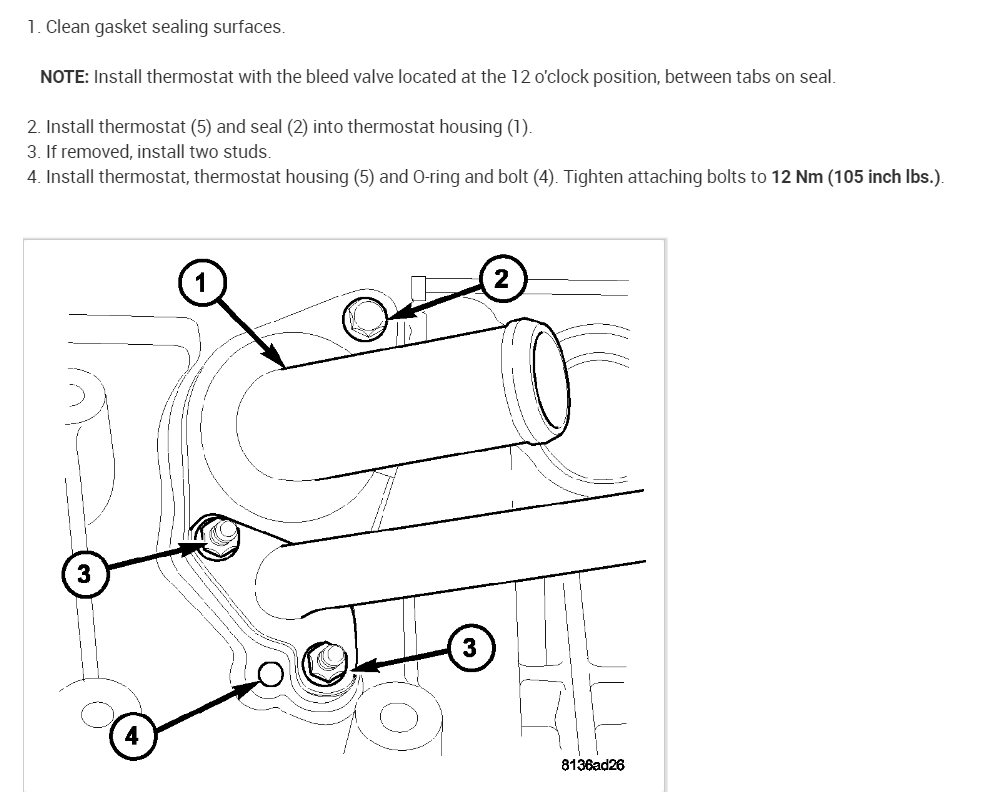 1. Clean gasket sealing surfaces.

NOTE: Install thermostat with the bleed valve located at the 12 o'clock position, between tabs on seal.

2. Install thermostat (5) and seal (2) into thermostat housing (1).
3. If removed, install two studs.
4. Install thermostat, thermostat housing (5) and O-ring and bolt (4). Tighten attaching bolts to 12 Nm (105 inch lbs.).

1
2
3
3
4
8136ad26