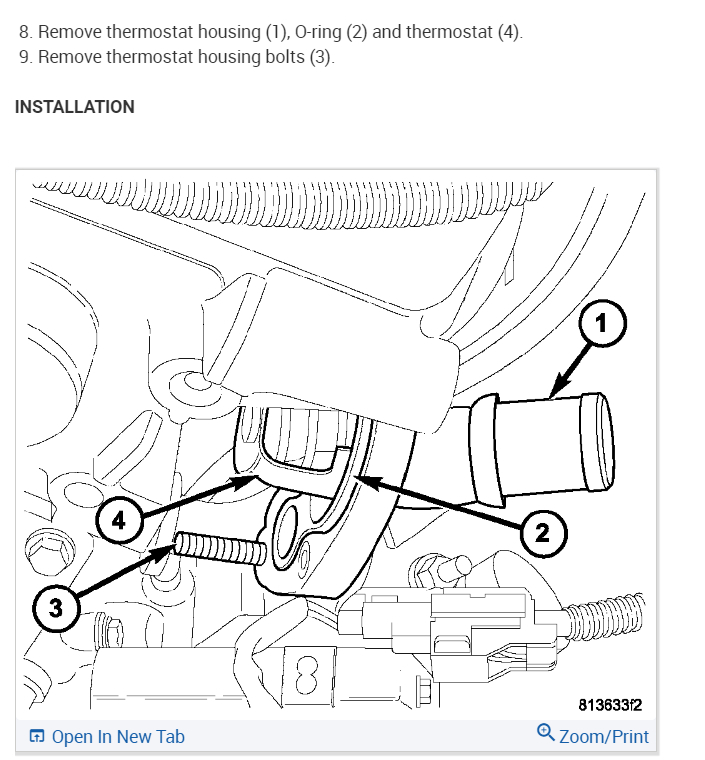 8. Remove thermostat housing (1), O-ring (2) and thermostat (4).
9. Remove thermostat housing bolts (3).

INSTALLATION

1
4
2
3
8
813633f2

Open In New Tab
Zoom/Print