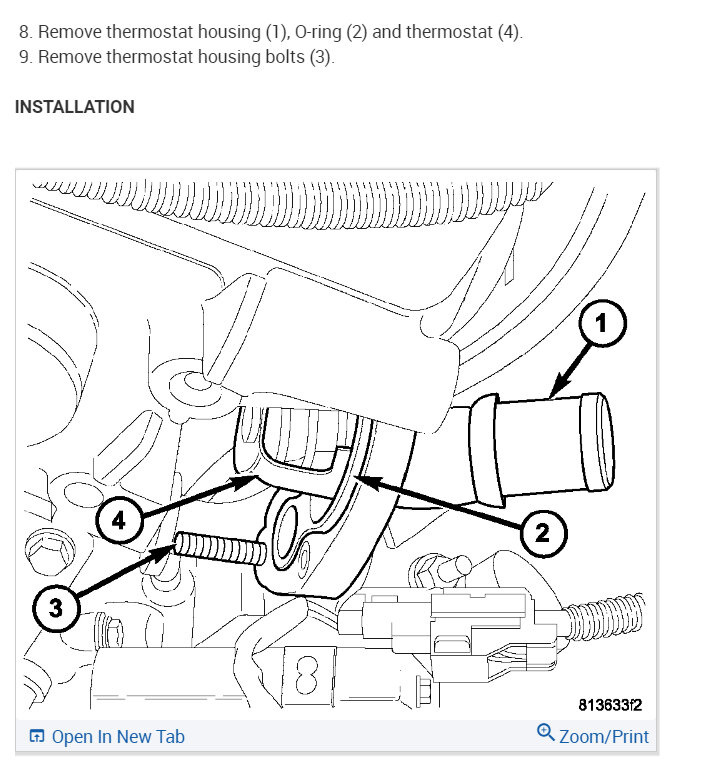 8. Remove thermostat housing (1), O-ring (2) and thermostat (4).
9. Remove thermostat housing bolts (3).

INSTALLATION

1

4

2

3

813633f2

Open In New Tab

Zoom/Print