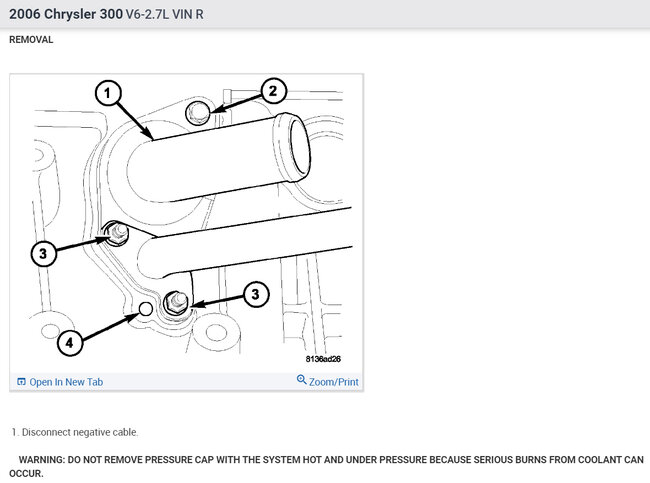 2006 Chrysler 300 V6-2.7L VIN R

REMOVAL

1
2
3
3
4
8136ad26

Open In New Tab
Zoom/Print

1. Disconnect negative cable.

WARNING: DO NOT REMOVE PRESSURE CAP WITH THE SYSTEM HOT AND UNDER PRESSURE BECAUSE SERIOUS BURNS FROM COOLANT CAN OCCUR.