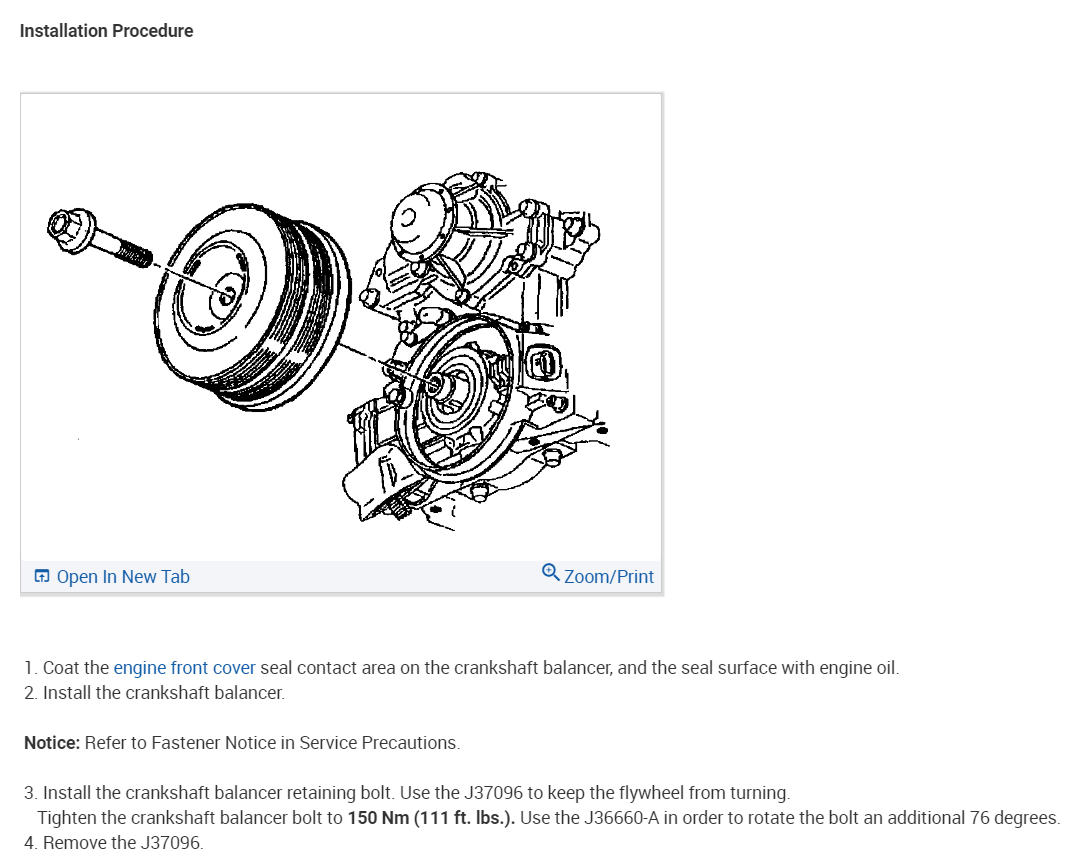 Installation Procedure

Open In New Tab
Zoom/Print

1. Coat the engine front cover seal contact area on the crankshaft balancer, and the seal surface with engine oil.
2. Install the crankshaft balancer.

Notice: Refer to Fastener Notice in Service Precautions.

3. Install the crankshaft balancer retaining bolt. Use the J37096 to keep the flywheel from turning.
Tighten the crankshaft balancer bolt to 150 Nm (111 ft. lbs.). Use the J36660-A in order to rotate the bolt an additional 76 degrees.
4. Remove the J37096.