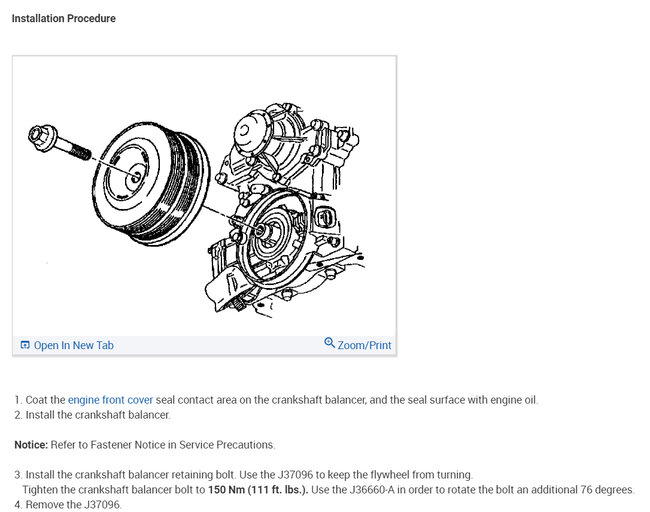 Installation Procedure

Open In New Tab

Zoom/Print

1. Coat the engine front cover seal contact area on the crankshaft balancer, and the seal surface with engine oil.
2. Install the crankshaft balancer.

Notice: Refer to Fastener Notice in Service Precautions.

3. Install the crankshaft balancer retaining bolt. Use the J37096 to keep the flywheel from turning.
Tighten the crankshaft balancer bolt to 150 Nm (111 ft. lbs.). Use the J36660-A in order to rotate the bolt an additional 76 degrees.
4. Remove the J37096.