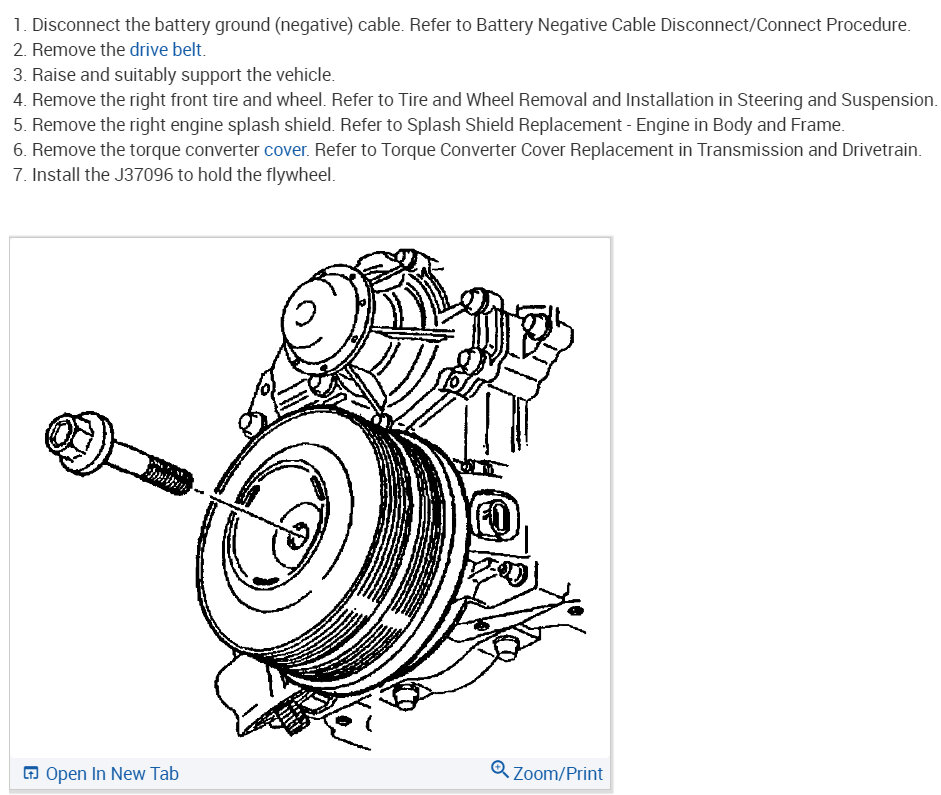 1. Disconnect the battery ground (negative) cable. Refer to Battery Negative Cable Disconnect/Connect Procedure.
2. Remove the drive belt.
3. Raise and suitably support the vehicle.
4. Remove the right front tire and wheel. Refer to Tire and Wheel Removal and Installation in Steering and Suspension.
5. Remove the right engine splash shield. Refer to Splash Shield Replacement - Engine in Body and Frame.
6. Remove the torque converter cover. Refer to Torque Converter Cover Replacement in Transmission and Drivetrain.
7. Install the J37096 to hold the flywheel.

Open In New Tab

Zoom/Print