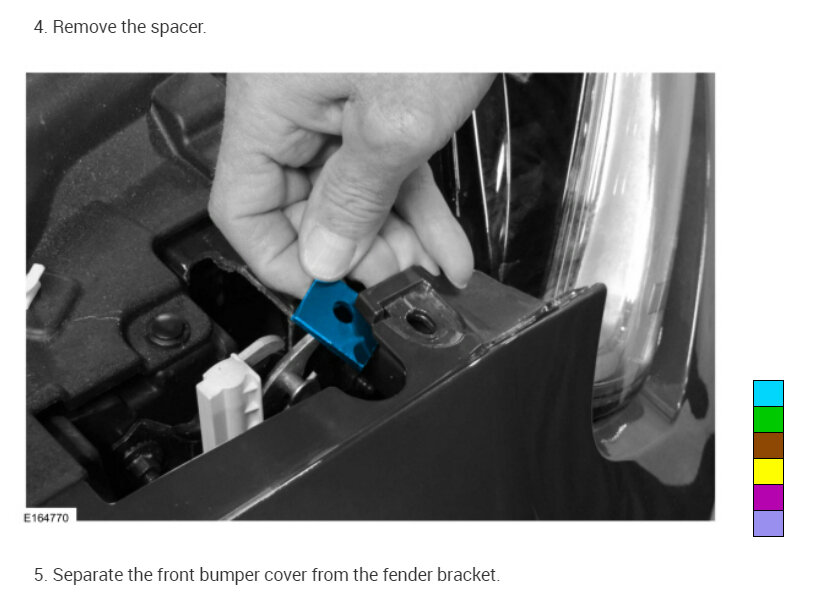 4. Remove the spacer.

E164770

5. Separate the front bumper cover from the fender bracket.