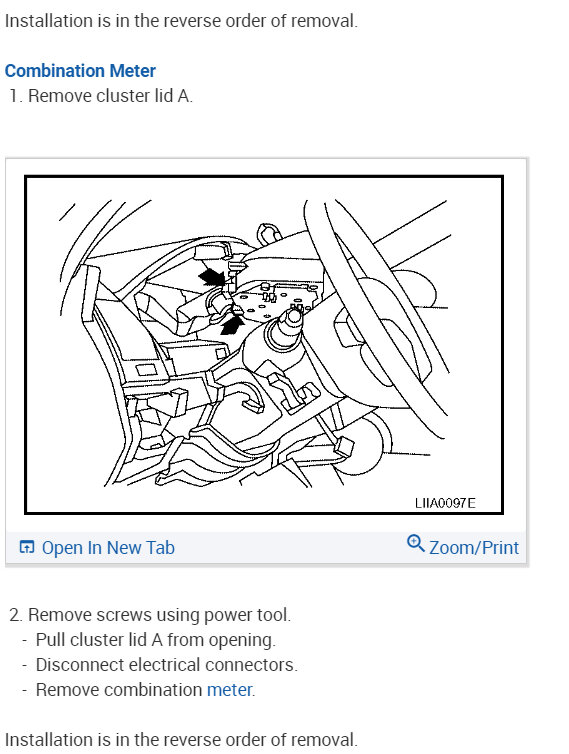 Installation is in the reverse order of removal.

Combination Meter
1. Remove cluster lid A.

LIIA0097E

Open In New Tab

Zoom/Print

2. Remove screws using power tool.
- Pull cluster lid A from opening.
- Disconnect electrical connectors.
- Remove combination meter.

Installation is in the reverse order of removal.