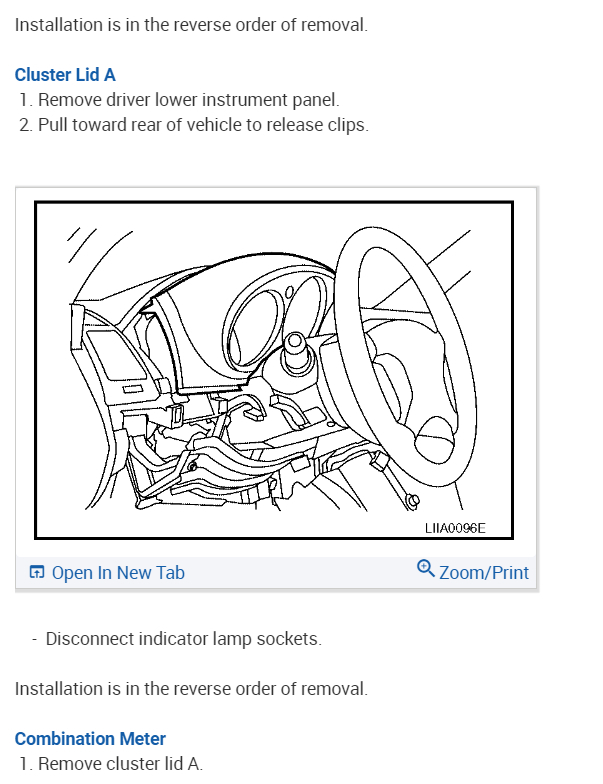 Installation is in the reverse order of removal.

Cluster Lid A

1. Remove driver lower instrument panel.
2. Pull toward rear of vehicle to release clips.

LIIA0096E

Open In New Tab

Zoom/Print

- Disconnect indicator lamp sockets.

Installation is in the reverse order of removal.

Combination Meter

1. Remove cluster lid A.