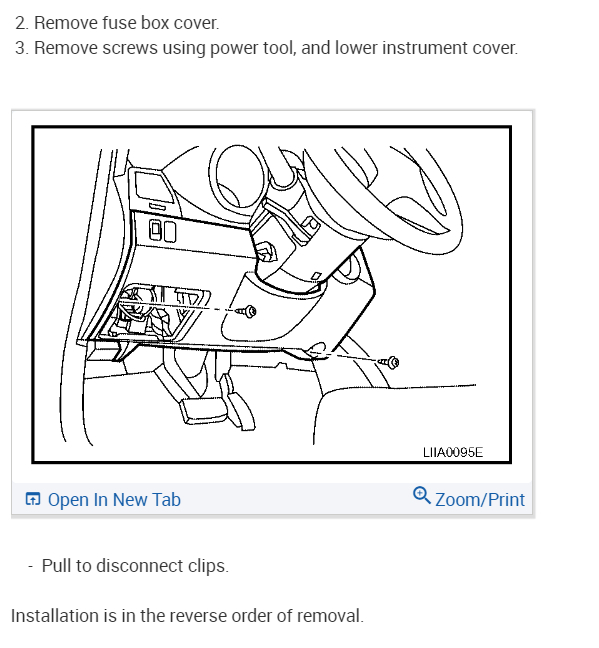 2. Remove fuse box cover.
3. Remove screws using power tool, and lower instrument cover.

LIIA0095E

Open In New Tab
Zoom/Print

- Pull to disconnect clips.

Installation is in the reverse order of removal.