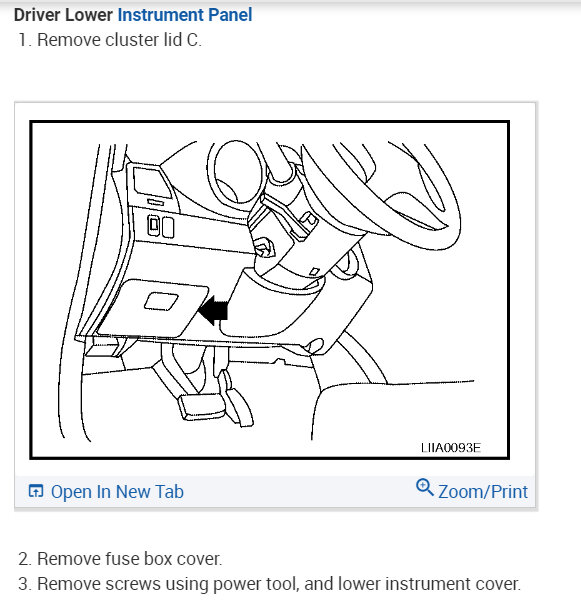 Driver Lower Instrument Panel
1. Remove cluster lid C.

LIIA0093E

Open In New Tab
Zoom/Print

2. Remove fuse box cover.
3. Remove screws using power tool, and lower instrument cover.