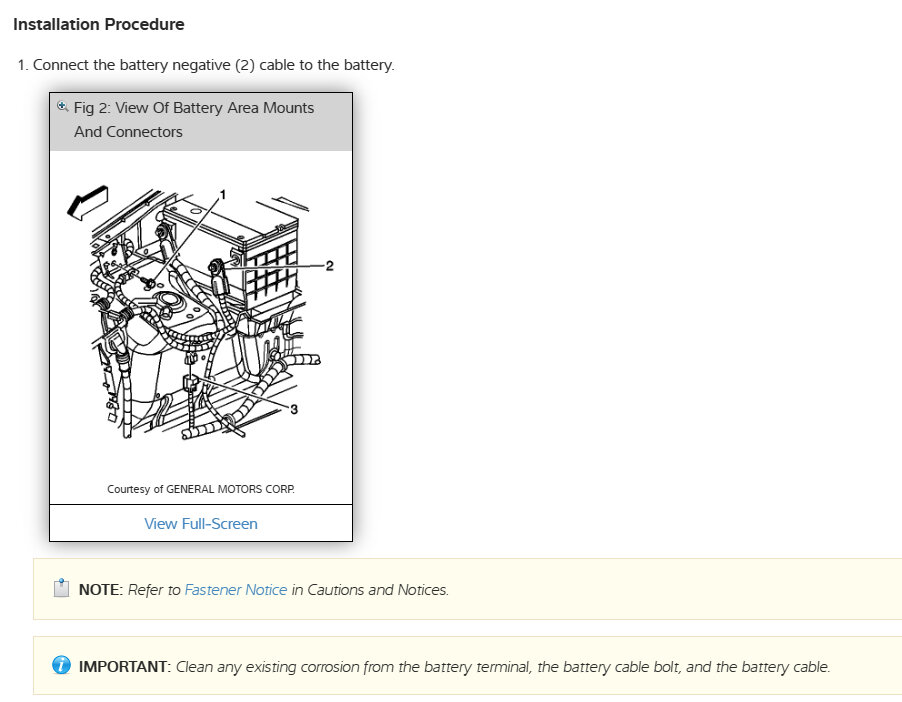 Installation Procedure

1. Connect the battery negative (2) cable to the battery.

Fig 2: View Of Battery Area Mounts And Connectors

1

2

3

Courtesy of GENERAL MOTORS CORP.

View Full-Screen

NOTE: Refer to Fastener Notice in Cautions and Notices.

IMPORTANT: Clean any existing corrosion from the battery terminal, the battery cable bolt, and the battery cable.