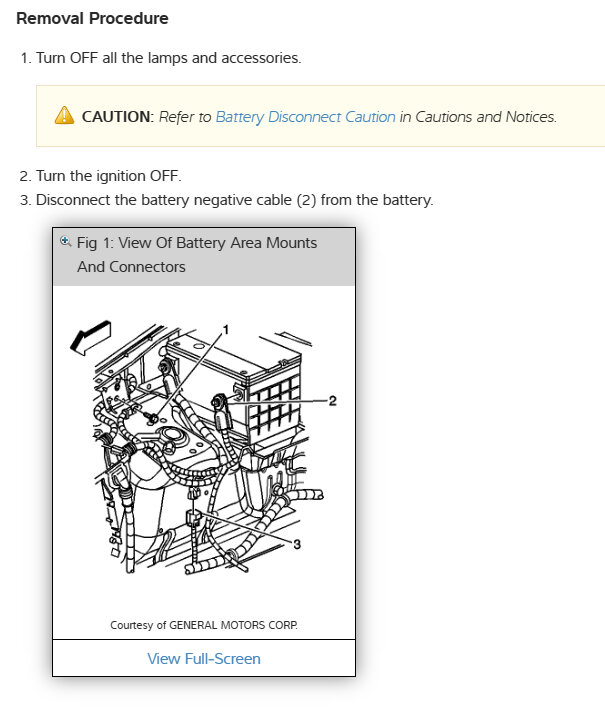 Removal Procedure

1. Turn OFF all the lamps and accessories.

CAUTION: Refer to Battery Disconnect Caution in Cautions and Notices.

2. Turn the ignition OFF.
3. Disconnect the battery negative cable (2) from the battery.

Fig 1: View Of Battery Area Mounts And Connectors

1
2
3

Courtesy of GENERAL MOTORS CORP.

View Full-Screen