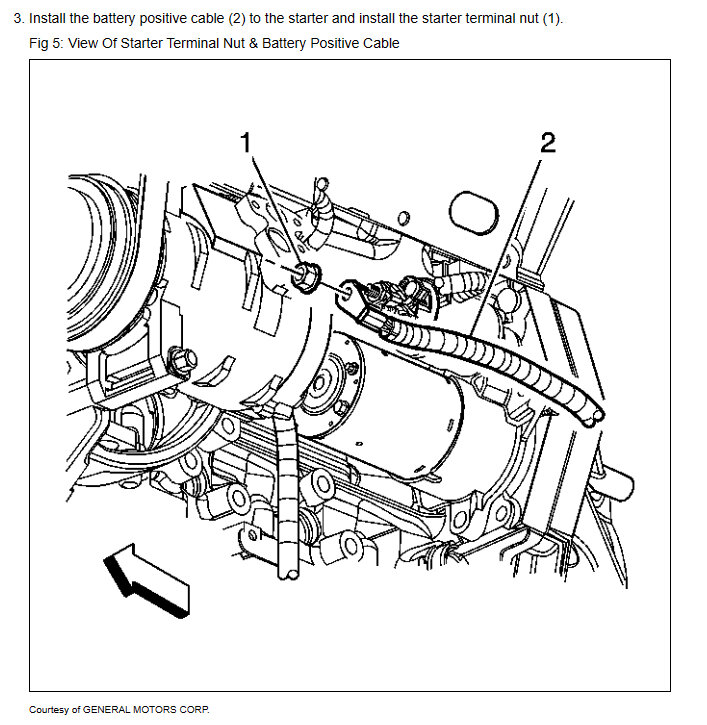 3. Install the battery positive cable (2) to the starter and install the starter terminal nut (1).

Fig 5: View Of Starter Terminal Nut & Battery Positive Cable

1

2

Courtesy of GENERAL MOTORS CORP.