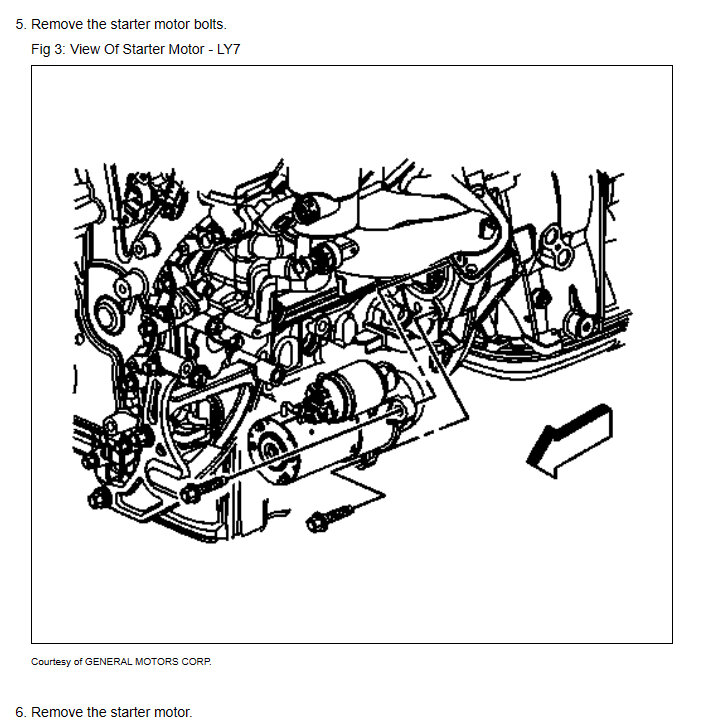 5. Remove the starter motor bolts.

Fig 3: View Of Starter Motor - LY7

Courtesy of GENERAL MOTORS CORP.

6. Remove the starter motor.