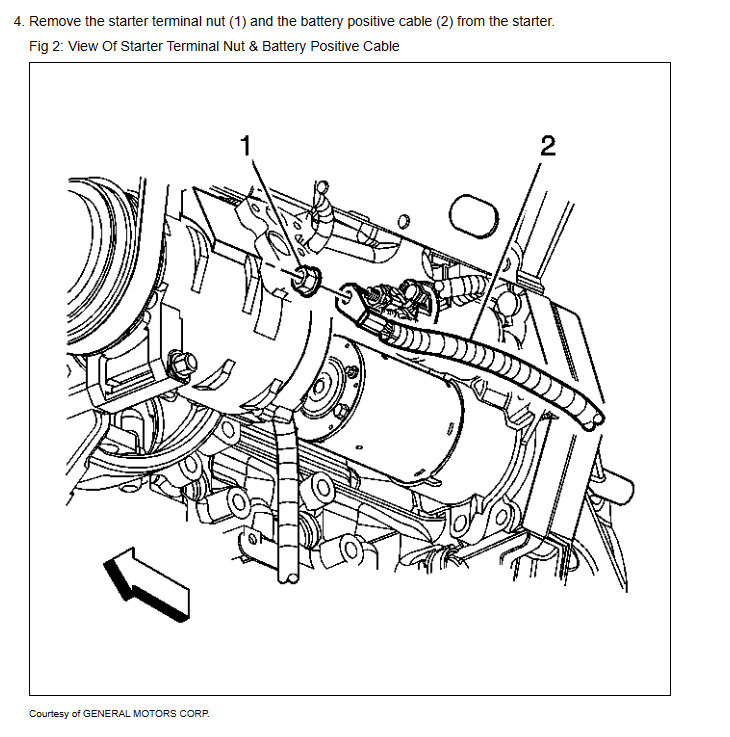 4. Remove the starter terminal nut (1) and the battery positive cable (2) from the starter.

Fig 2: View Of Starter Terminal Nut & Battery Positive Cable

1

2

Courtesy of GENERAL MOTORS CORP.