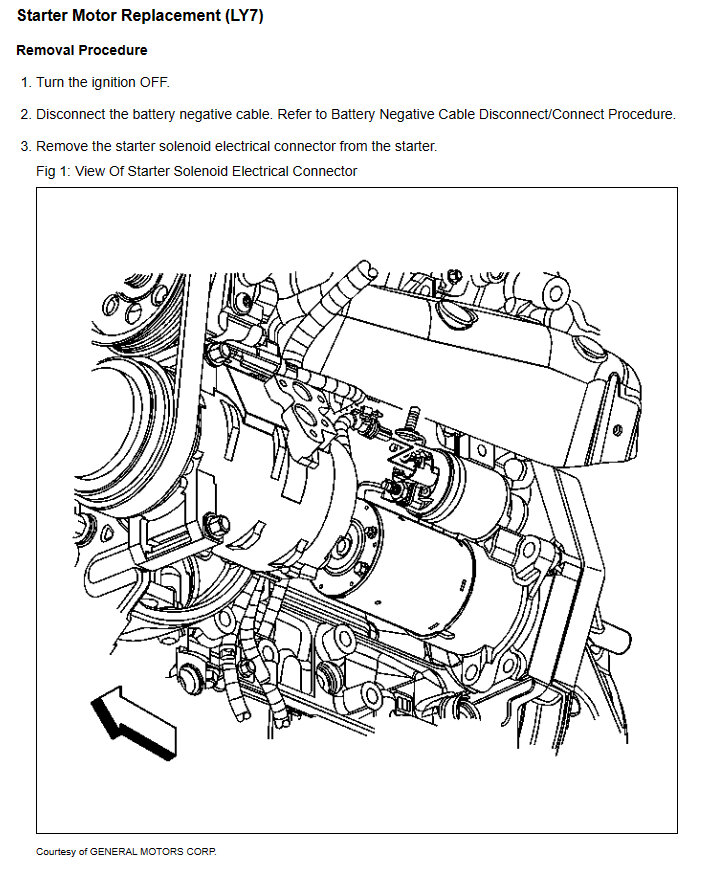 Starter Motor Replacement (LY7)

Removal Procedure

1. Turn the ignition OFF.

2. Disconnect the battery negative cable. Refer to Battery Negative Cable Disconnect/Connect Procedure.

3. Remove the starter solenoid electrical connector from the starter.

Fig 1: View Of Starter Solenoid Electrical Connector

Courtesy of GENERAL MOTORS CORP.