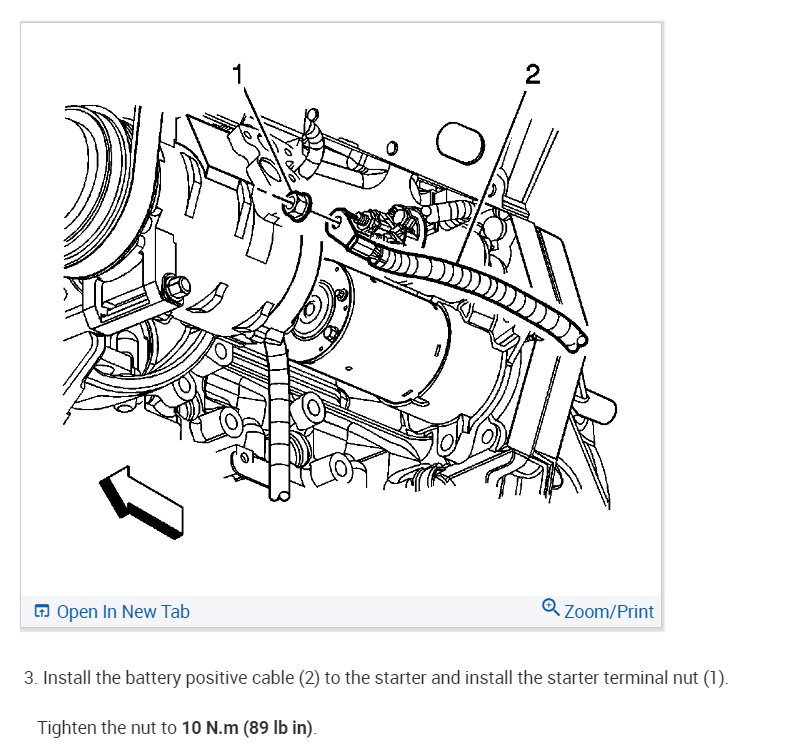 1

2

Open In New Tab

Zoom/Print

3. Install the battery positive cable (2) to the starter and install the starter terminal nut (1).

Tighten the nut to 10 N.m (89 lb in).