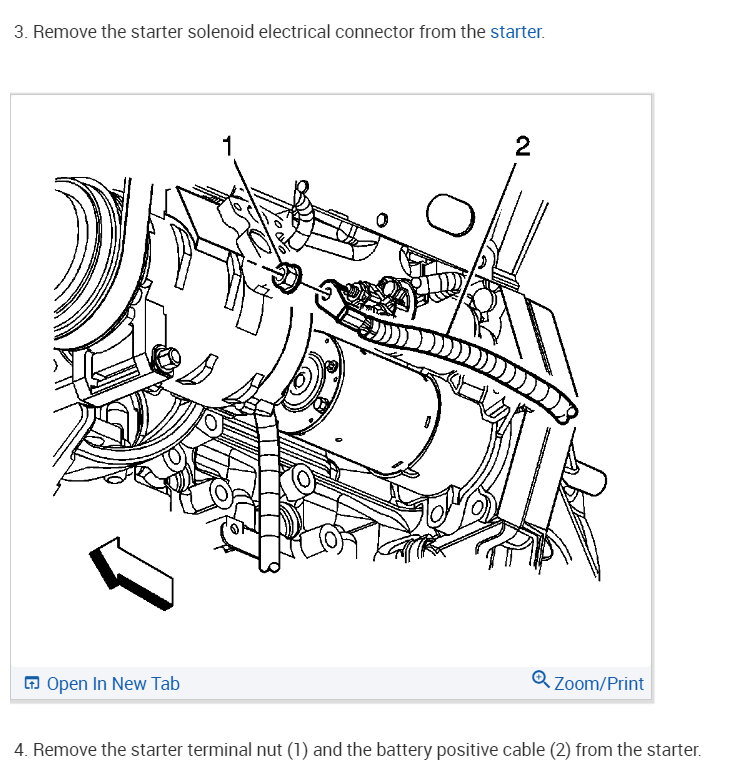 3. Remove the starter solenoid electrical connector from the starter.

1

2

Open In New Tab

Zoom/Print

4. Remove the starter terminal nut (1) and the battery positive cable (2) from the starter.