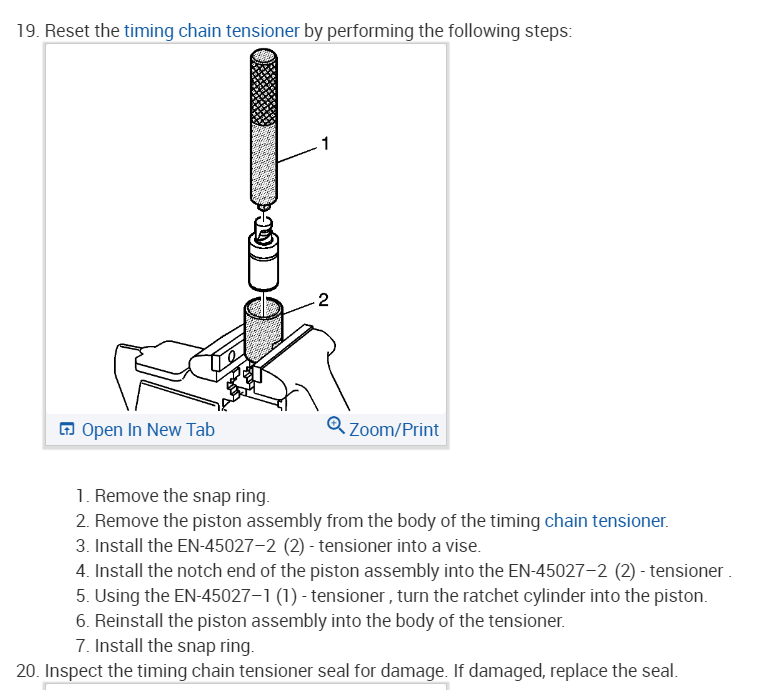 19. Reset the timing chain tensioner by performing the following steps:

1

2

Open In New Tab

Zoom/Print

1. Remove the snap ring.
2. Remove the piston assembly from the body of the timing chain tensioner.
3. Install the EN-45027–2 (2) - tensioner into a vise.
4. Install the notch end of the piston assembly into the EN-45027–2 (2) - tensioner .
5. Using the EN-45027–1 (1) - tensioner , turn the ratchet cylinder into the piston.
6. Reinstall the piston assembly into the body of the tensioner.
7. Install the snap ring.

20. Inspect the timing chain tensioner seal for damage. If damaged, replace the seal.