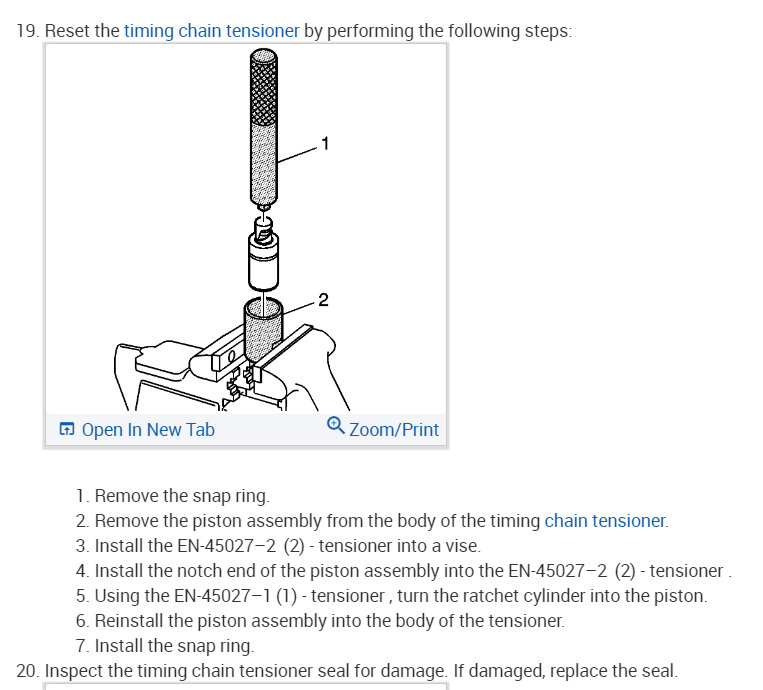 19. Reset the timing chain tensioner by performing the following steps:

1

2

Open In New Tab

Zoom/Print

1. Remove the snap ring.
2. Remove the piston assembly from the body of the timing chain tensioner.
3. Install the EN-45027–2 (2) - tensioner into a vise.
4. Install the notch end of the piston assembly into the EN-45027–2 (2) - tensioner .
5. Using the EN-45027–1 (1) - tensioner , turn the ratchet cylinder into the piston.
6. Reinstall the piston assembly into the body of the tensioner.
7. Install the snap ring.

20. Inspect the timing chain tensioner seal for damage. If damaged, replace the seal.