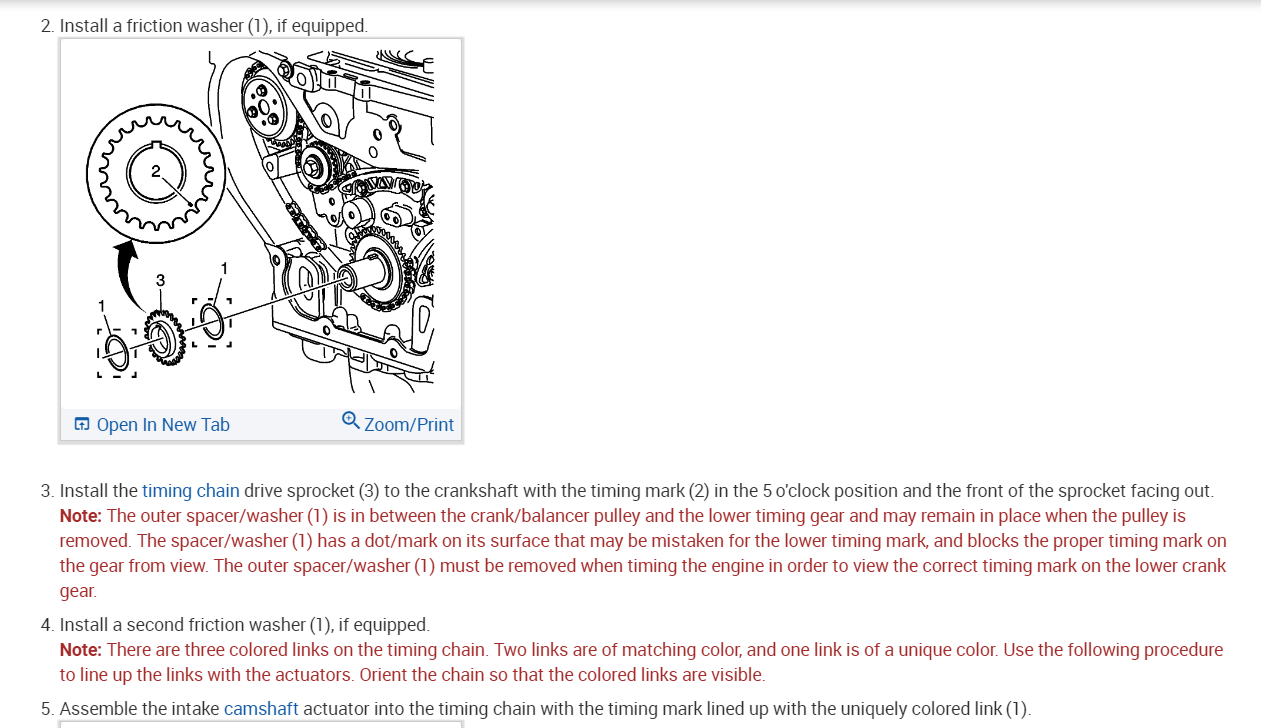 2. Install a friction washer (1), if equipped.

2

3

1

1

Open In New Tab

Zoom/Print

3. Install the timing chain drive sprocket (3) to the crankshaft with the timing mark (2) in the 5 o'clock position and the front of the sprocket facing out.

Note: The outer spacer/washer (1) is in between the crank/balancer pulley and the lower timing gear and may remain in place when the pulley is removed. The spacer/washer (1) has a dot/mark on its surface that may be mistaken for the lower timing mark, and blocks the proper timing mark on the gear from view. The outer spacer/washer (1) must be removed when timing the engine in order to view the correct timing mark on the lower crank gear.

4. Install a second friction washer (1), if equipped.

Note: There are three colored links on the timing chain. Two links are of matching color, and one link is of a unique color. Use the following procedure to line up the links with the actuators. Orient the chain so that the colored links are visible.

5. Assemble the intake camshaft actuator into the timing chain with the timing mark lined up with the uniquely colored link (1).