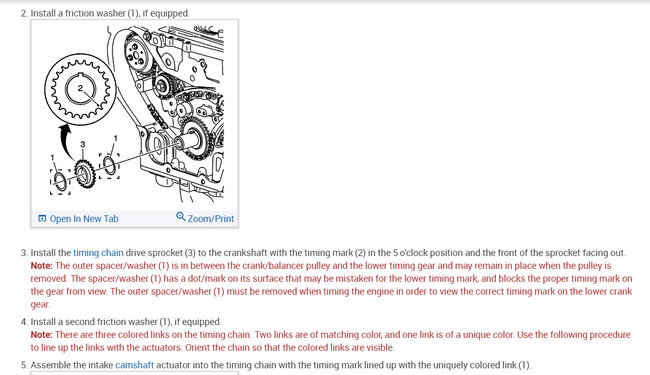 2. Install a friction washer (1), if equipped.

2

1

3

1

Open In New Tab

Zoom/Print

3. Install the timing chain drive sprocket (3) to the crankshaft with the timing mark (2) in the 5 o'clock position and the front of the sprocket facing out.
Note: The outer spacer/washer (1) is in between the crank/balancer pulley and the lower timing gear and may remain in place when the pulley is removed. The spacer/washer (1) has a dot/mark on its surface that may be mistaken for the lower timing mark, and blocks the proper timing mark on the gear from view. The outer spacer/washer (1) must be removed when timing the engine in order to view the correct timing mark on the lower crank gear.

4. Install a second friction washer (1), if equipped.
Note: There are three colored links on the timing chain. Two links are of matching color, and one link is of a unique color. Use the following procedure to line up the links with the actuators. Orient the chain so that the colored links are visible.

5. Assemble the intake camshaft actuator into the timing chain with the timing mark lined up with the uniquely colored link (1).