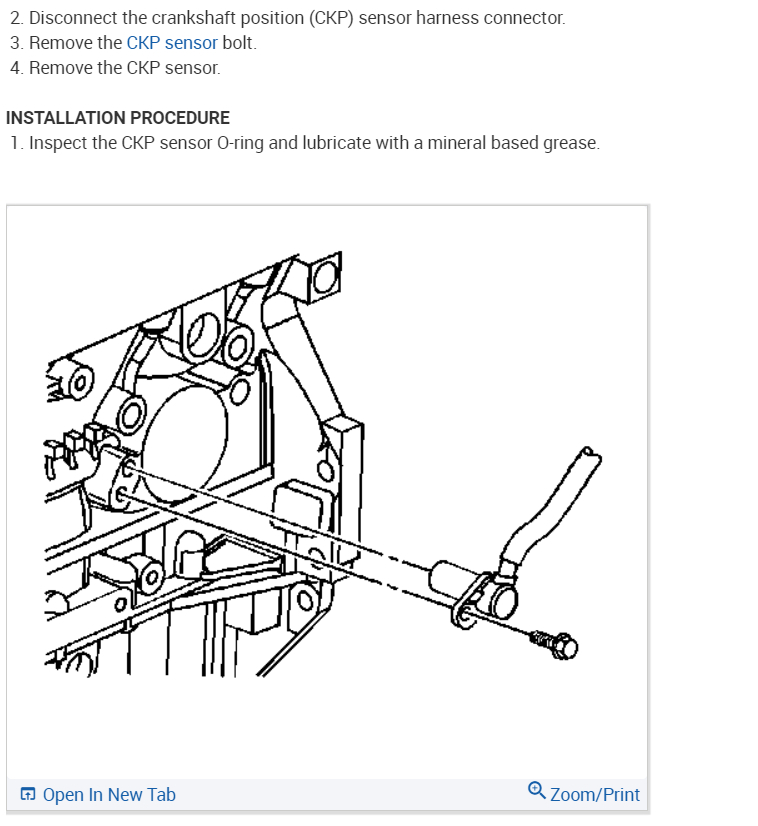 2. Disconnect the crankshaft position (CKP) sensor harness connector.
3. Remove the CKP sensor bolt.
4. Remove the CKP sensor.

INSTALLATION PROCEDURE
1. Inspect the CKP sensor O-ring and lubricate with a mineral based grease.

Open In New Tab
Zoom/Print