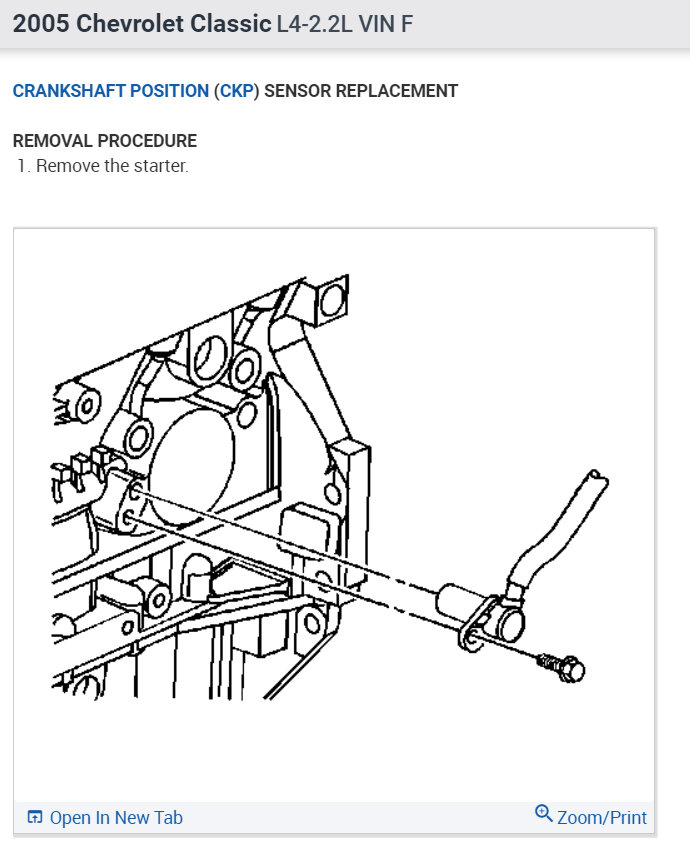 2005 Chevrolet Classic L4-2.2L VIN F

CRANKSHAFT POSITION (CKP) SENSOR REPLACEMENT

REMOVAL PROCEDURE
1. Remove the starter.

Open In New Tab
Zoom/Print