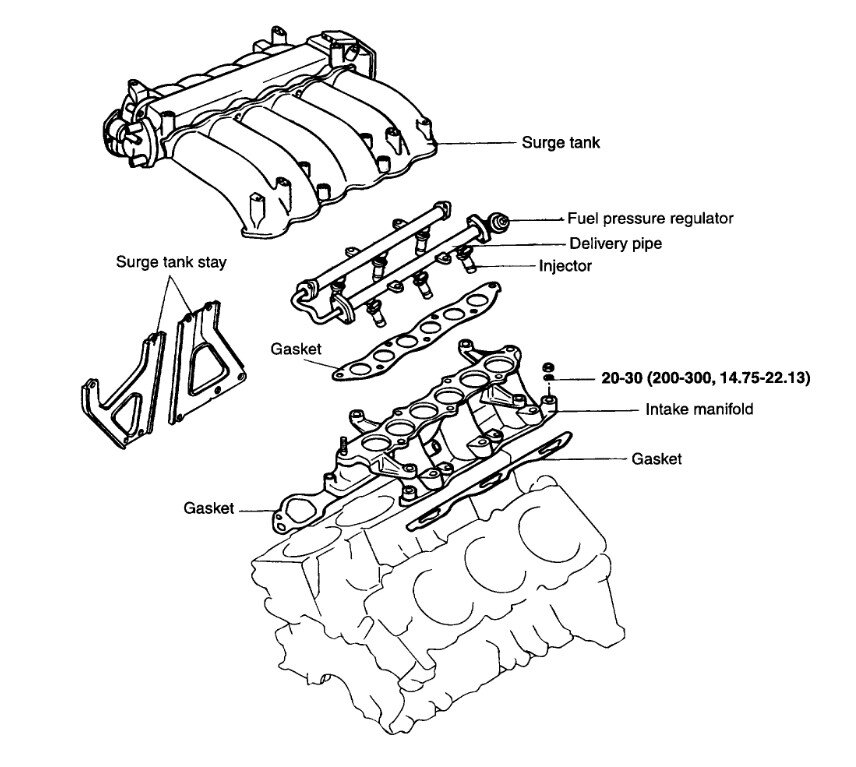 Surge tank

Fuel pressure regulator

Delivery pipe

Injector

Surge tank stay

Gasket

20-30 (200-300, 14.75-22.13)

Intake manifold

Gasket

Gasket