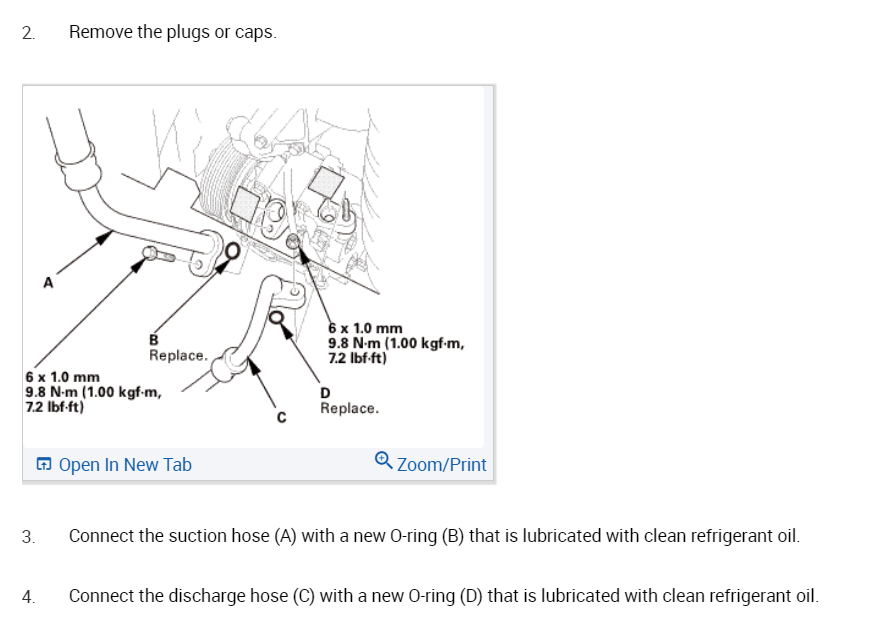 2. Remove the plugs or caps.

A

B
Replace.

6 x 1.0 mm
9.8 N·m (1.00 kgf·m, 7.2 lbf·ft)

6 x 1.0 mm
9.8 N·m (1.00 kgf·m, 7.2 lbf·ft)

D
Replace.

C

Open In New Tab

Zoom/Print

3. Connect the suction hose (A) with a new O-ring (B) that is lubricated with clean refrigerant oil.

4. Connect the discharge hose (C) with a new O-ring (D) that is lubricated with clean refrigerant oil.