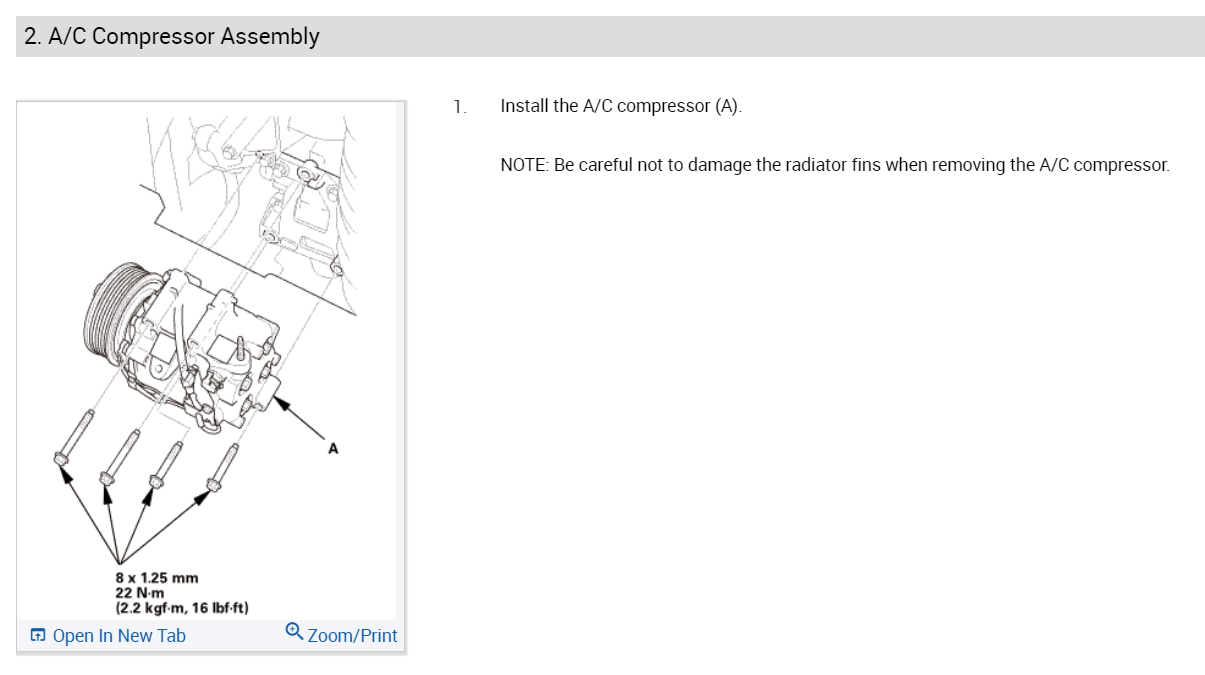 2. A/C Compressor Assembly

A

8 x 1.25 mm
22 N·m
(2.2 kgf·m, 16 lbf·ft)

Open In New Tab

Zoom/Print

1. Install the A/C compressor (A).

NOTE: Be careful not to damage the radiator fins when removing the A/C compressor.