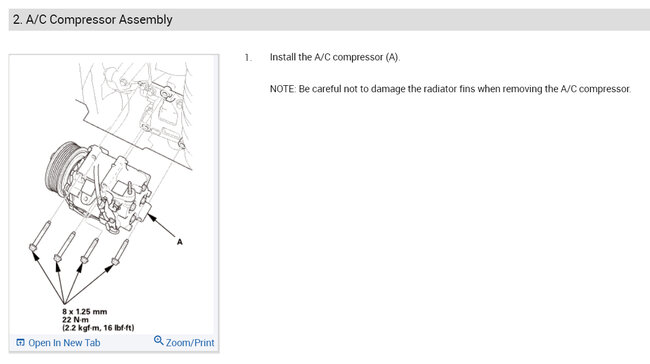 2. A/C Compressor Assembly

A

8 x 1.25 mm
22 N·m
(2.2 kgf·m, 16 lbf·ft)

Open In New Tab Zoom/Print

1. Install the A/C compressor (A).

NOTE: Be careful not to damage the radiator fins when removing the A/C compressor.