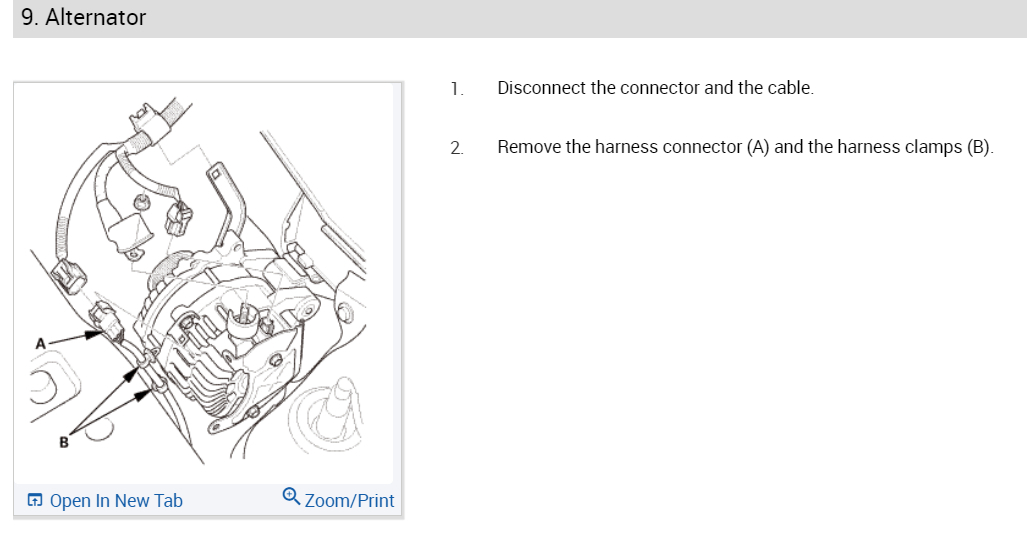 9. Alternator

A

B

Open In New Tab

Zoom/Print

1. Disconnect the connector and the cable.

2. Remove the harness connector (A) and the harness clamps (B).