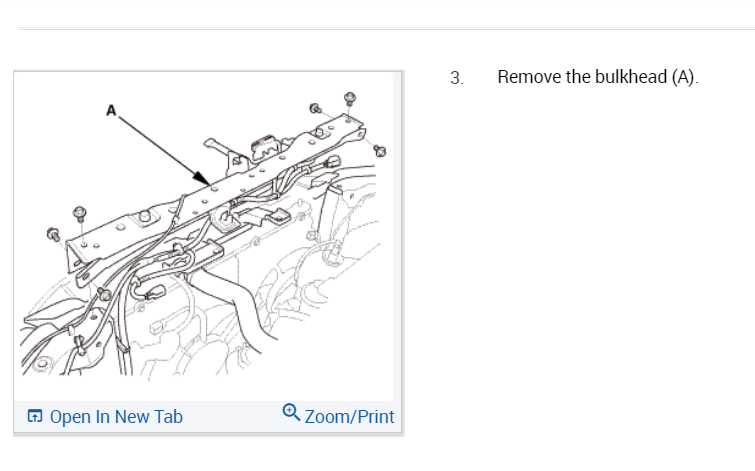 A

Open In New Tab

Zoom/Print

3. Remove the bulkhead (A).