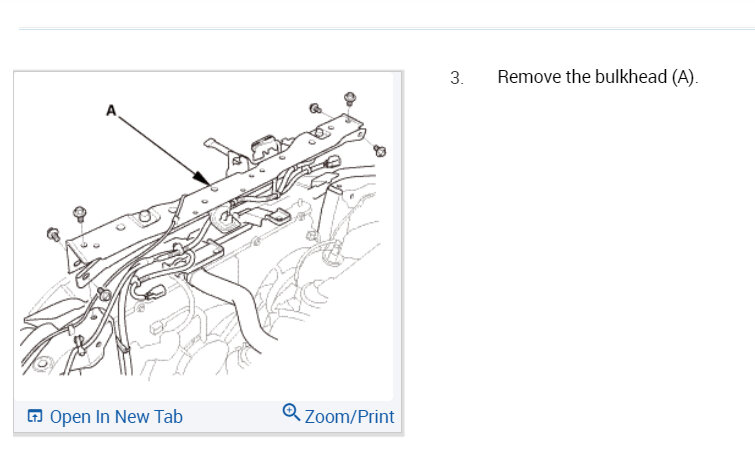 A

Open In New Tab

Zoom/Print

3. Remove the bulkhead (A).