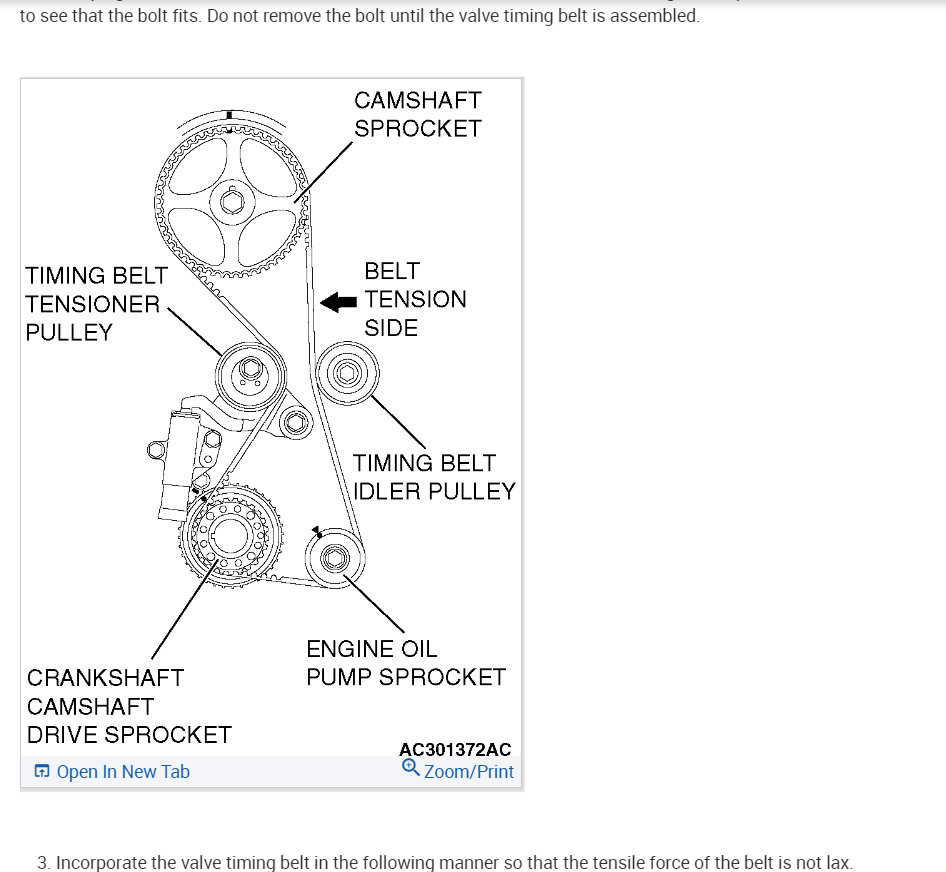 to see that the bolt fits. Do not remove the bolt until the valve timing belt is assembled.

CAMSHAFT SPROCKET

TIMING BELT TENSIONER PULLEY

BELT TENSION SIDE

TIMING BELT IDLER PULLEY

ENGINE OIL PUMP SPROCKET

CRANKSHAFT CAMSHAFT DRIVE SPROCKET

AC301372AC

Open In New Tab

Zoom/Print

3. Incorporate the valve timing belt in the following manner so that the tensile force of the belt is not lax.