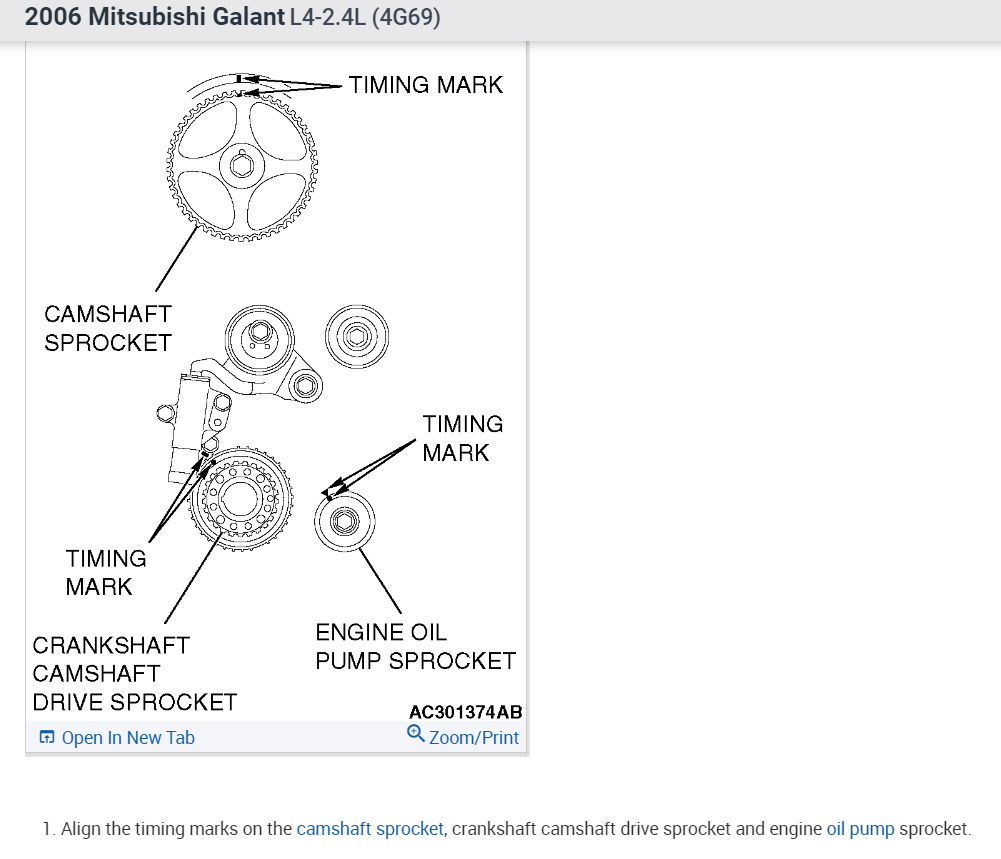 2006 Mitsubishi Galant L4-2.4L (4G69)

TIMING MARK

CAMSHAFT SPROCKET

TIMING MARK

TIMING MARK

CRANKSHAFT CAMSHAFT DRIVE SPROCKET

ENGINE OIL PUMP SPROCKET

AC301374AB

Open In New Tab

Zoom/Print

1. Align the timing marks on the camshaft sprocket, crankshaft camshaft drive sprocket and engine oil pump sprocket.