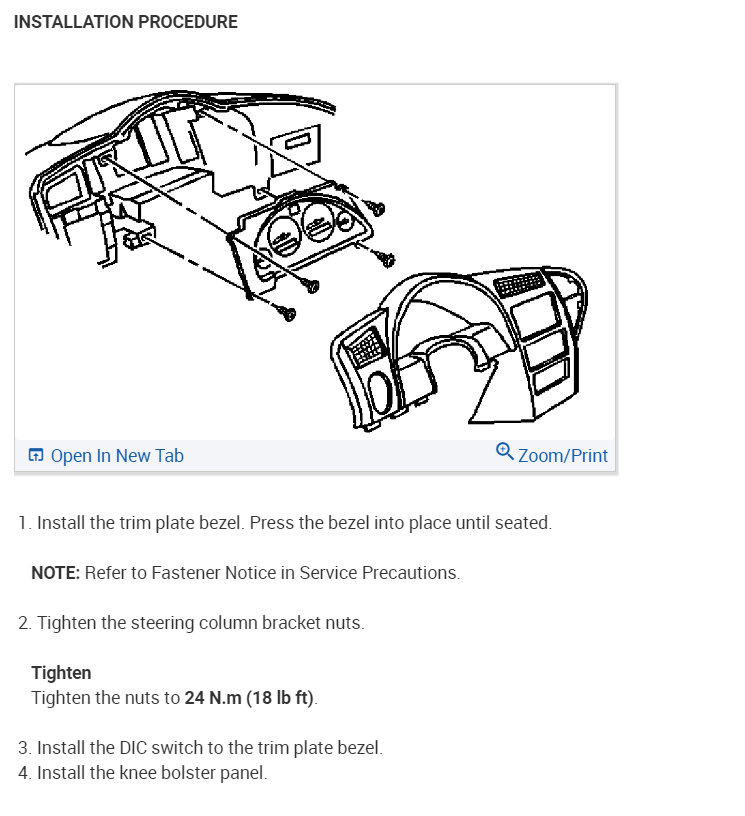 INSTALLATION PROCEDURE

Open In New Tab

Zoom/Print

1. Install the trim plate bezel. Press the bezel into place until seated.

NOTE: Refer to Fastener Notice in Service Precautions.

2. Tighten the steering column bracket nuts.

Tighten
Tighten the nuts to 24 N.m (18 lb ft).

3. Install the DIC switch to the trim plate bezel.
4. Install the knee bolster panel.