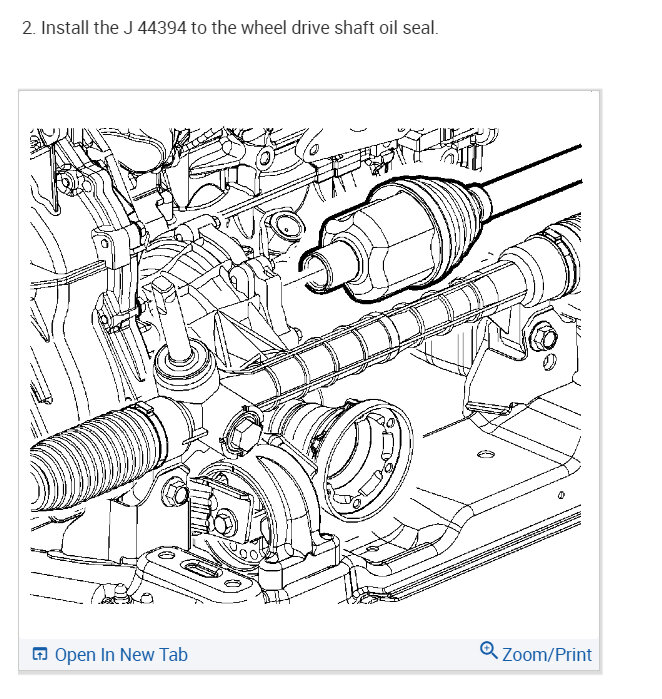 2. Install the J 44394 to the wheel drive shaft oil seal.

Open In New Tab

Zoom/Print