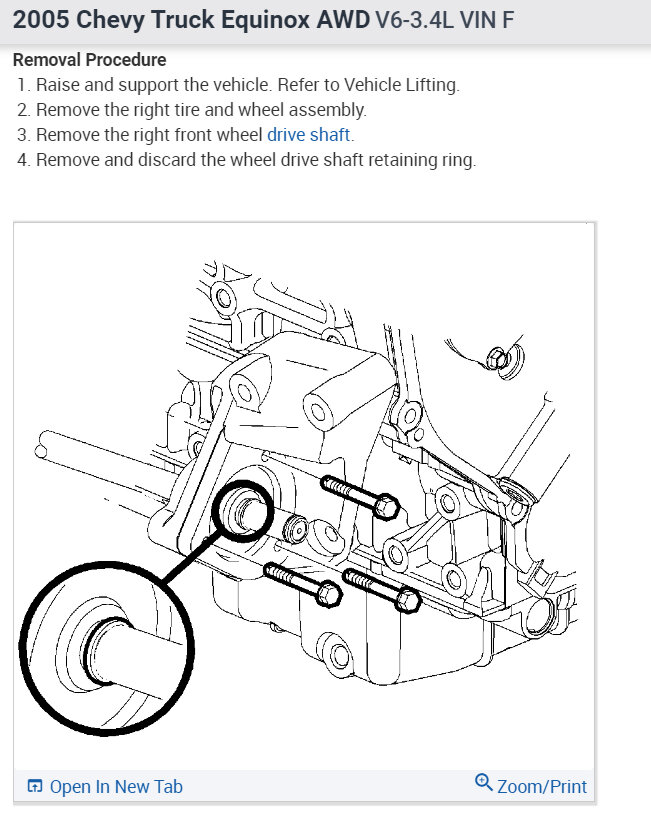 2005 Chevy Truck Equinox AWD V6-3.4L VIN F

Removal Procedure

1. Raise and support the vehicle. Refer to Vehicle Lifting.
2. Remove the right tire and wheel assembly.
3. Remove the right front wheel drive shaft.
4. Remove and discard the wheel drive shaft retaining ring.

Open In New Tab

Zoom/Print