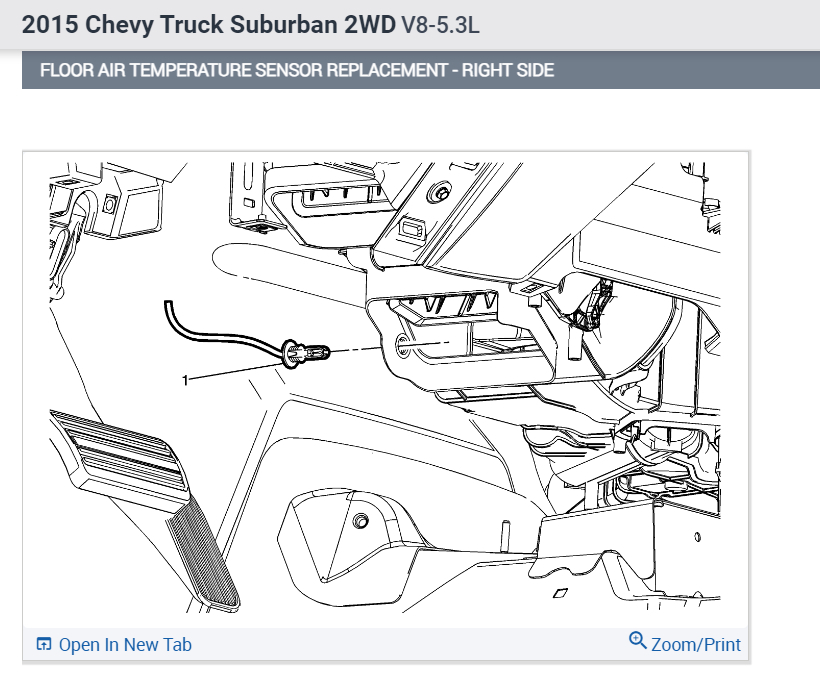 2015 Chevy Truck Suburban 2WD V8-5.3L

FLOOR AIR TEMPERATURE SENSOR REPLACEMENT - RIGHT SIDE

1

Open In New Tab

Zoom/Print