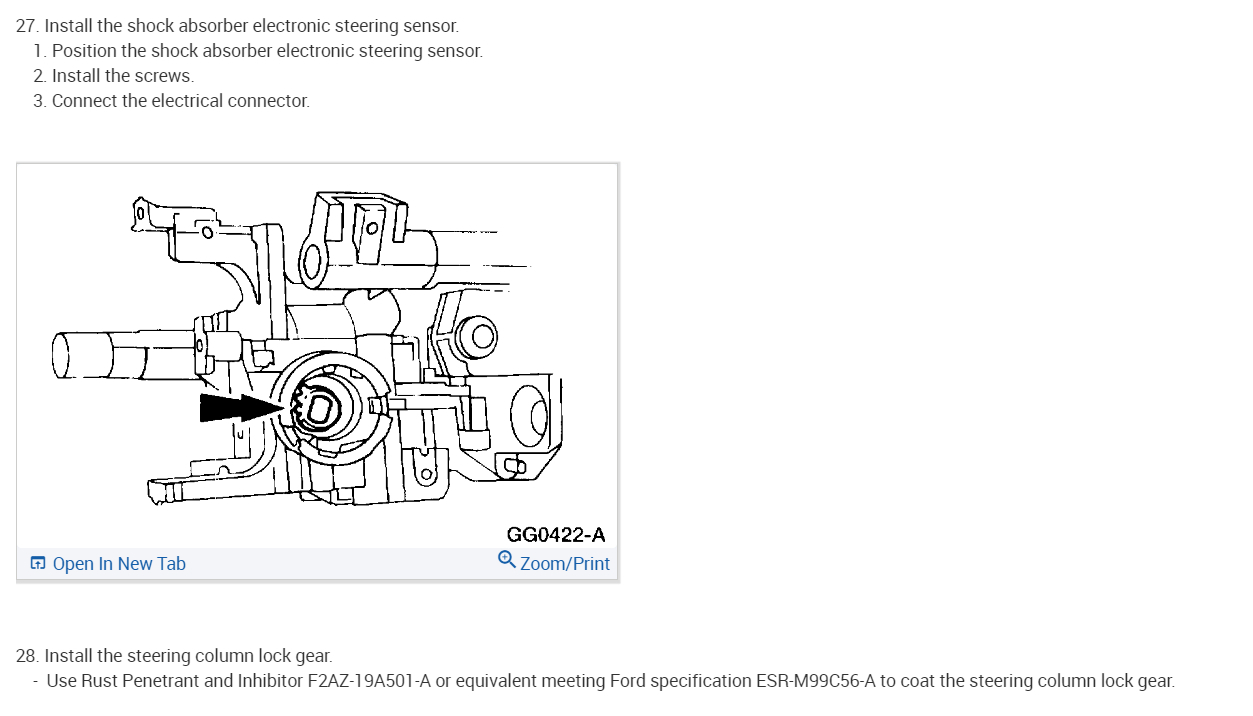 27. Install the shock absorber electronic steering sensor.
1. Position the shock absorber electronic steering sensor.
2. Install the screws.
3. Connect the electrical connector.

GG0422-A

Open In New Tab
Zoom/Print

28. Install the steering column lock gear.
- Use Rust Penetrant and Inhibitor F2AZ-19A501-A or equivalent meeting Ford specification ESR-M99C56-A to coat the steering column lock gear.