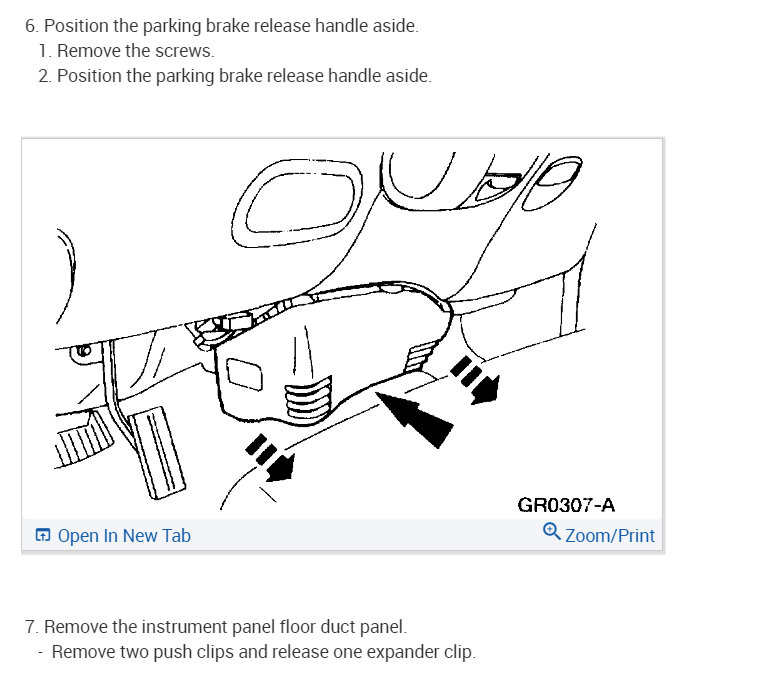 6. Position the parking brake release handle aside.
1. Remove the screws.
2. Position the parking brake release handle aside.

GR0307-A

Open In New Tab
Zoom/Print

7. Remove the instrument panel floor duct panel.
- Remove two push clips and release one expander clip.