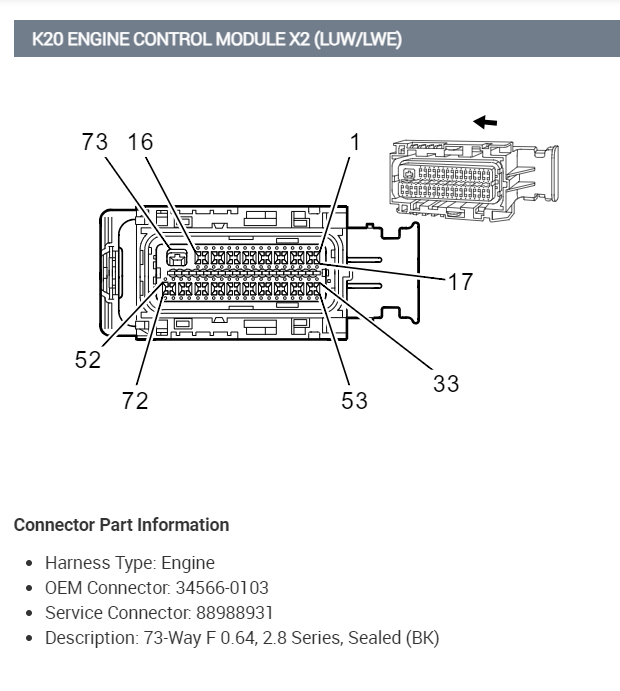 K20 ENGINE CONTROL MODULE X2 (LUW/LWE)

73
16
1
17
52
72
53
33

Connector Part Information

- Harness Type: Engine
- OEM Connector: 34566-0103
- Service Connector: 88988931
- Description: 73-Way F 0.64, 2.8 Series, Sealed (BK)